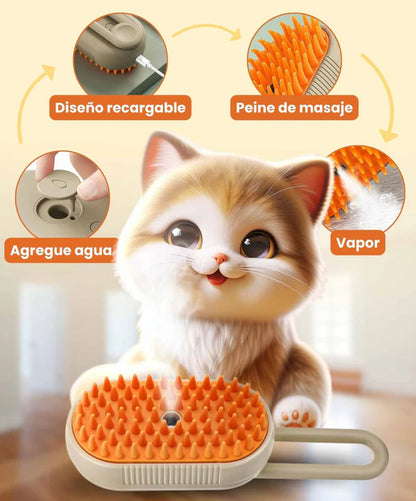 Diseño recargable

Peine de masaje

Agregue agua

Vapor